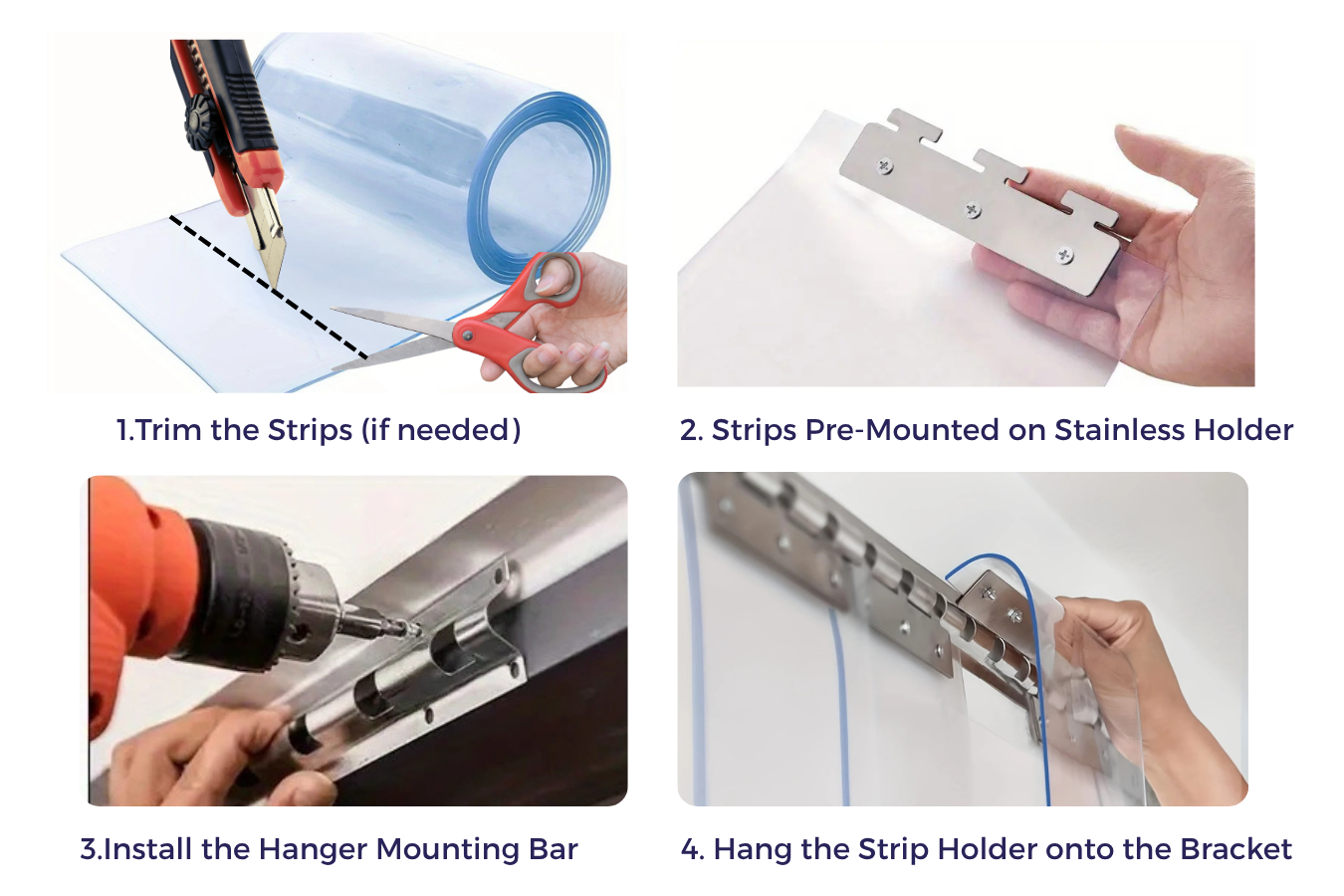 1.Trim the Strips (if needed)

2. Strips Pre-Mounted on Stainless Holder

3.Install the Hanger Mounting Bar

4. Hang the Strip Holder onto the Bracket