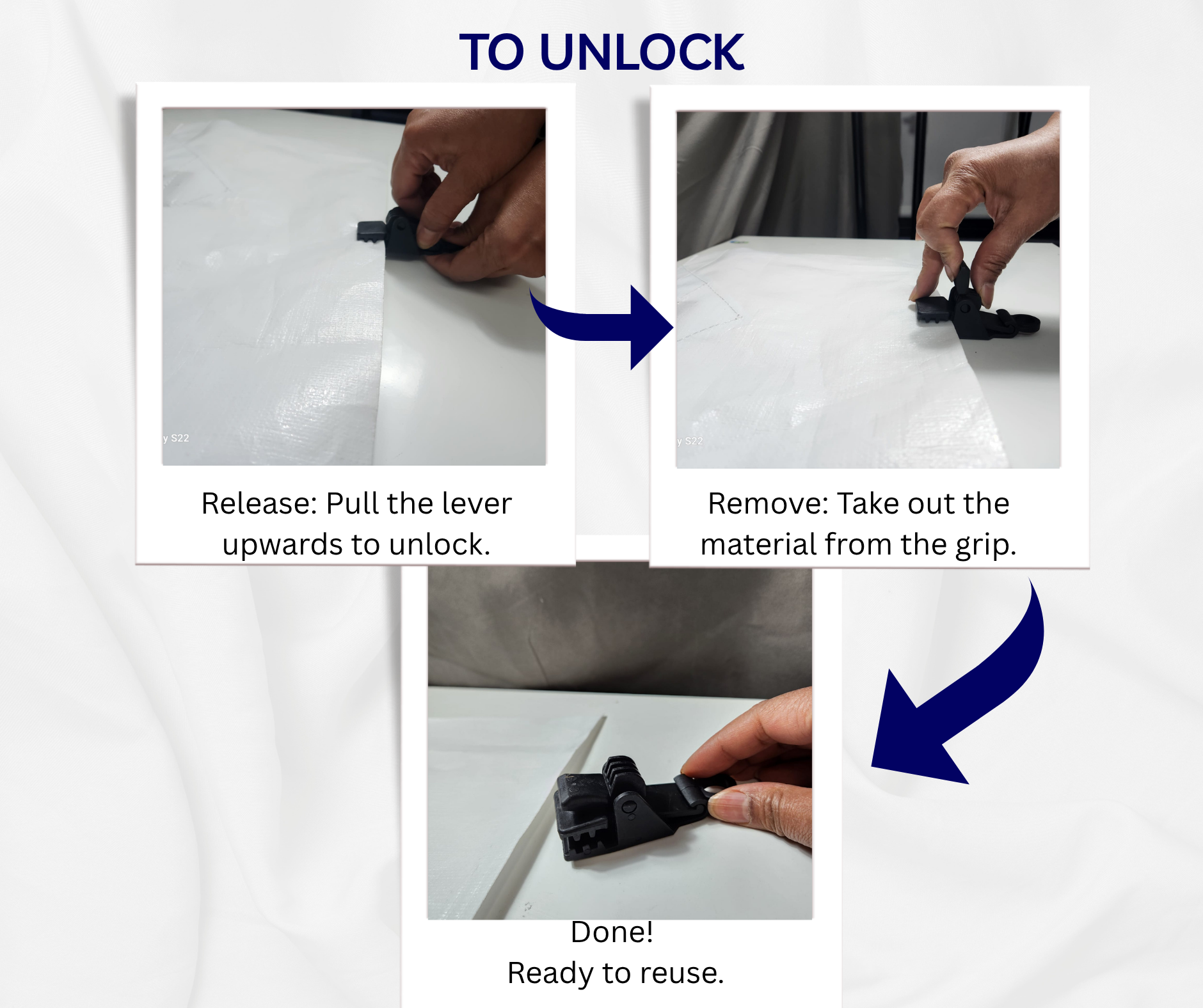 TO UNLOCK

y S22

Release: Pull the lever upwards to unlock.

y S22

Remove: Take out the material from the grip.

Done!
Ready to reuse.