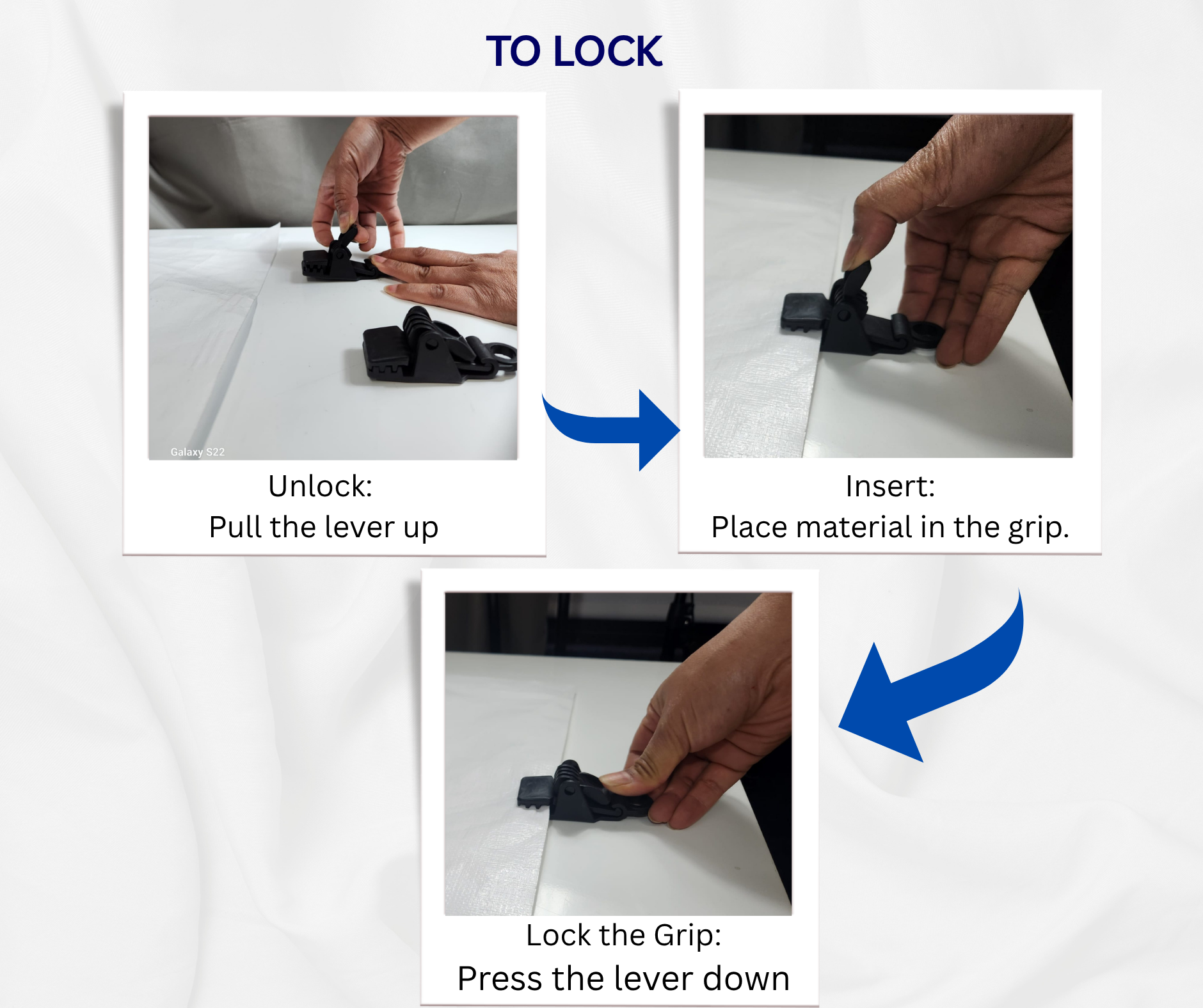 TO LOCK

Galaxy S22

Unlock:
Pull the lever up

Insert:
Place material in the grip.

Lock the Grip:
Press the lever down